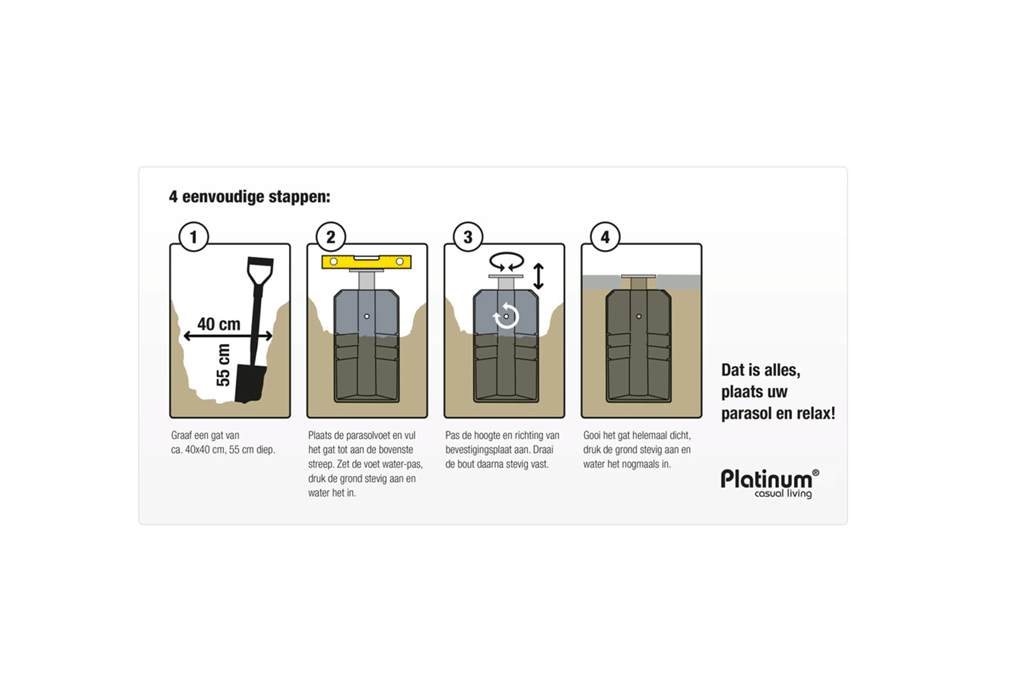 4 eenvoudige stappen:

1

40 cm

55 cm

Graaf een gat van ca. 40x40 cm, 55 cm diep.

2

Plaats de parasolvoet en vul het gat tot aan de bovenste streep. Zet de voet water-pas, druk de grond stevig aan en water het in.

3

Pas de hoogte en richting van bevestigingsplaat aan. Draai de bout daarna stevig vast.

4

Gooi het gat helemaal dicht, druk de grond stevig aan en water het nogmaals in.

Dat is alles, plaats uw parasol en relax!

Platinum® casual living